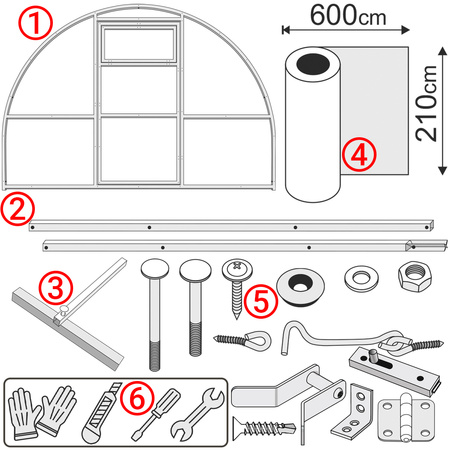 ①
600cm
210cm
④
②
③
⑤
⑥