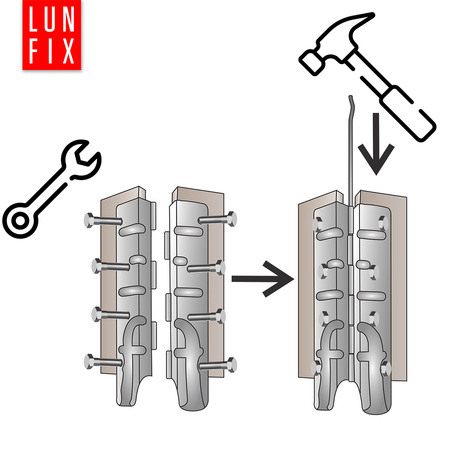 LUN
FIX