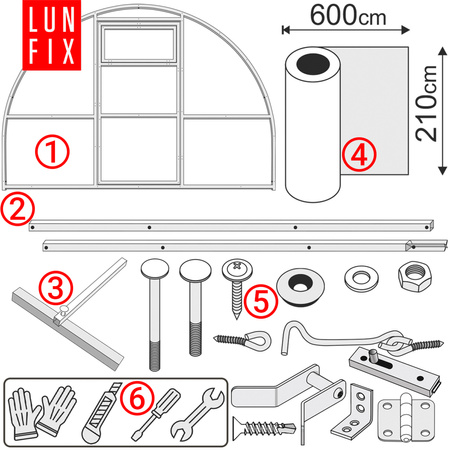 LUN FIX

600cm

210cm

①

④

②

③

⑤

⑥