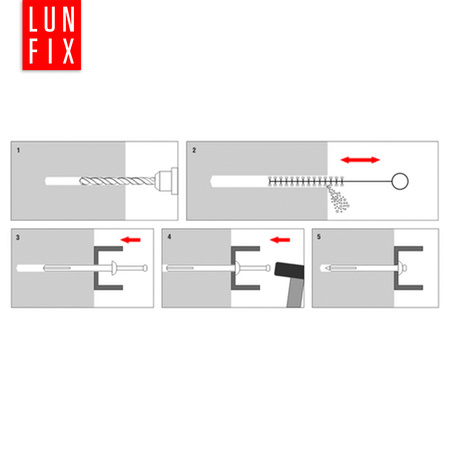 LUN
FIX

1

2

3

4

5