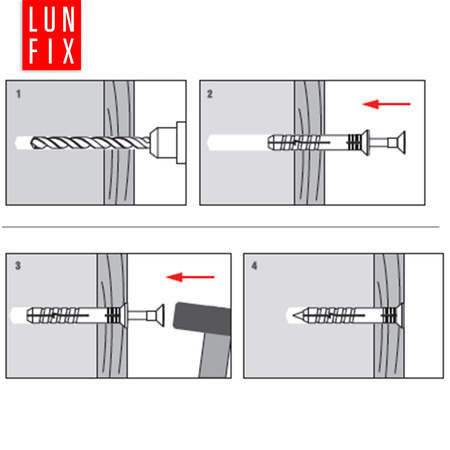 LUN
FIX

1

2

3

4