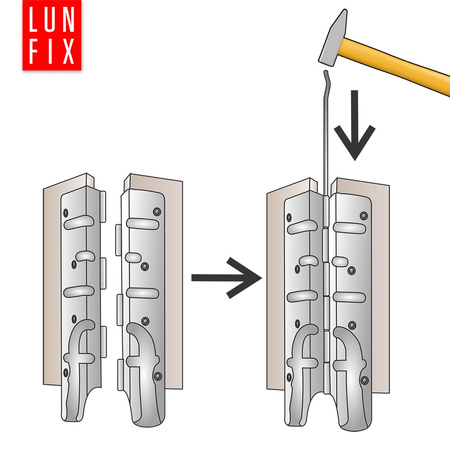 LUN
FIX