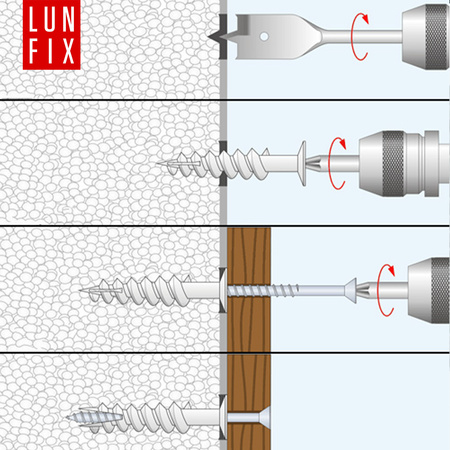 LUN
FIX