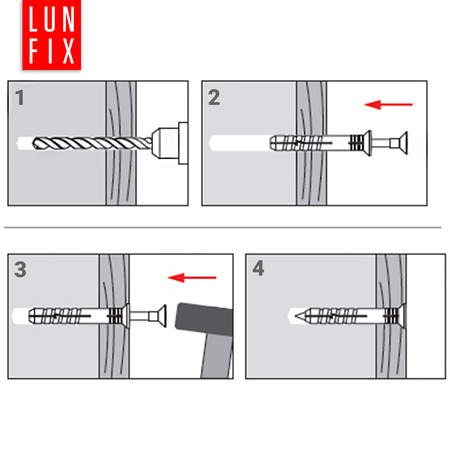 LUN
FIX

1

2

3

4