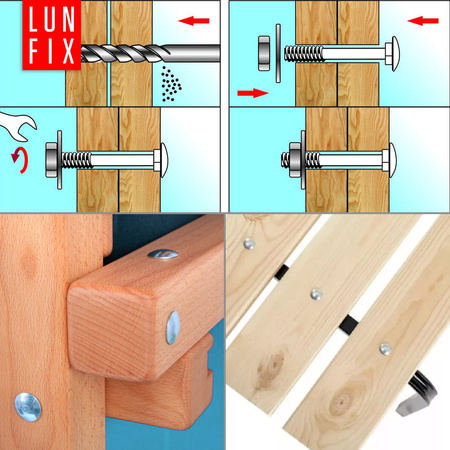 LUN
FIX