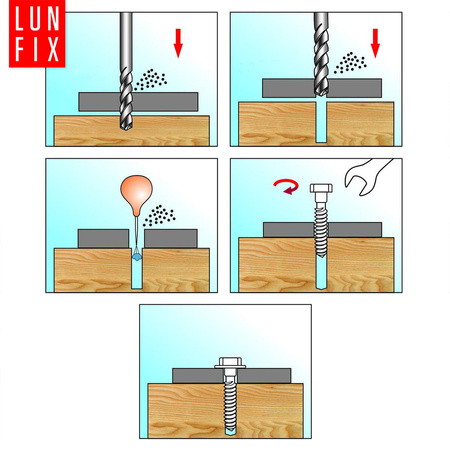 LUN
FIX